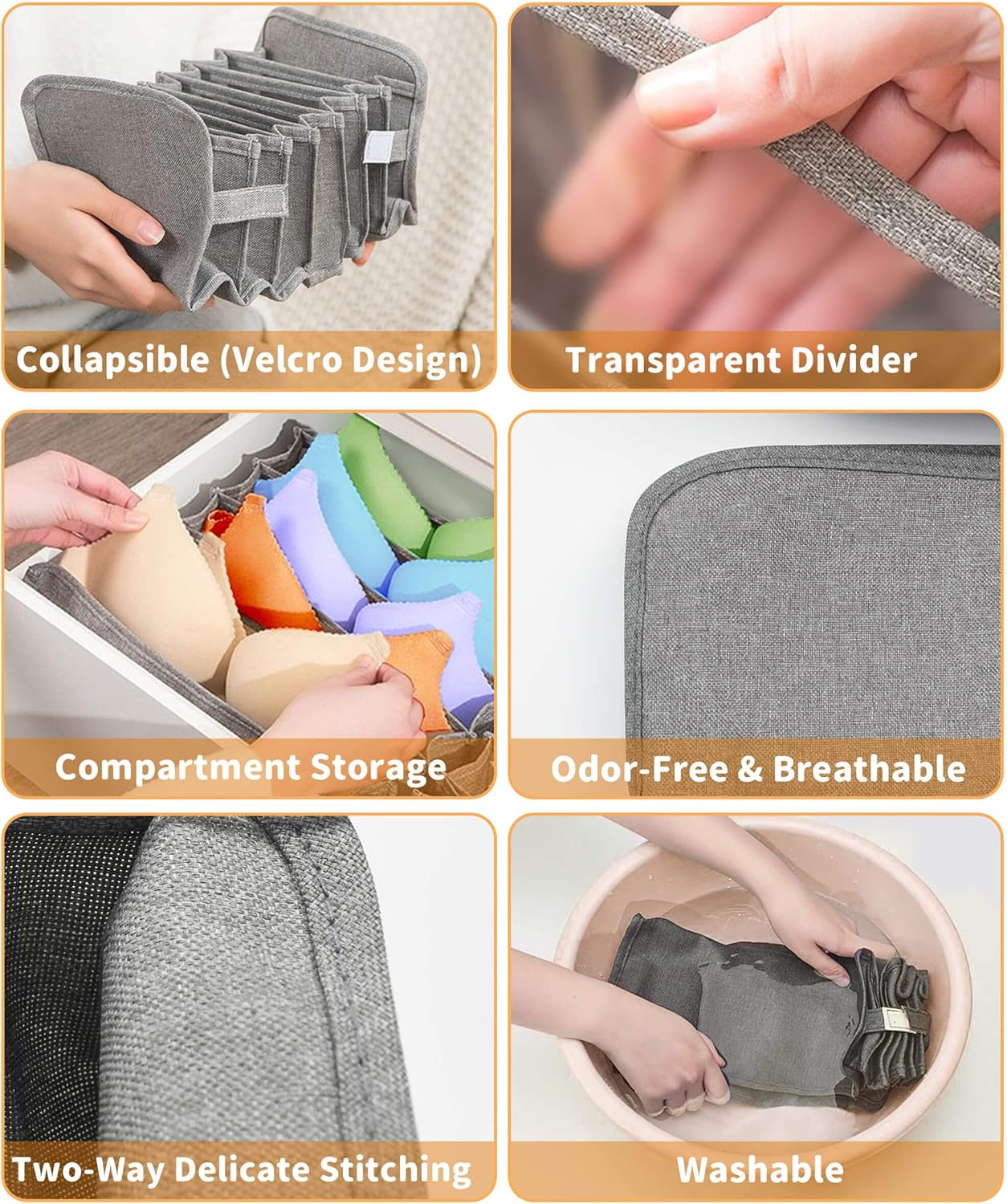 Collapsible (Velcro Design)

Transparent Divider

Compartment Storage

Odor-Free & Breathable

Two-Way Delicate Stitching

Washable